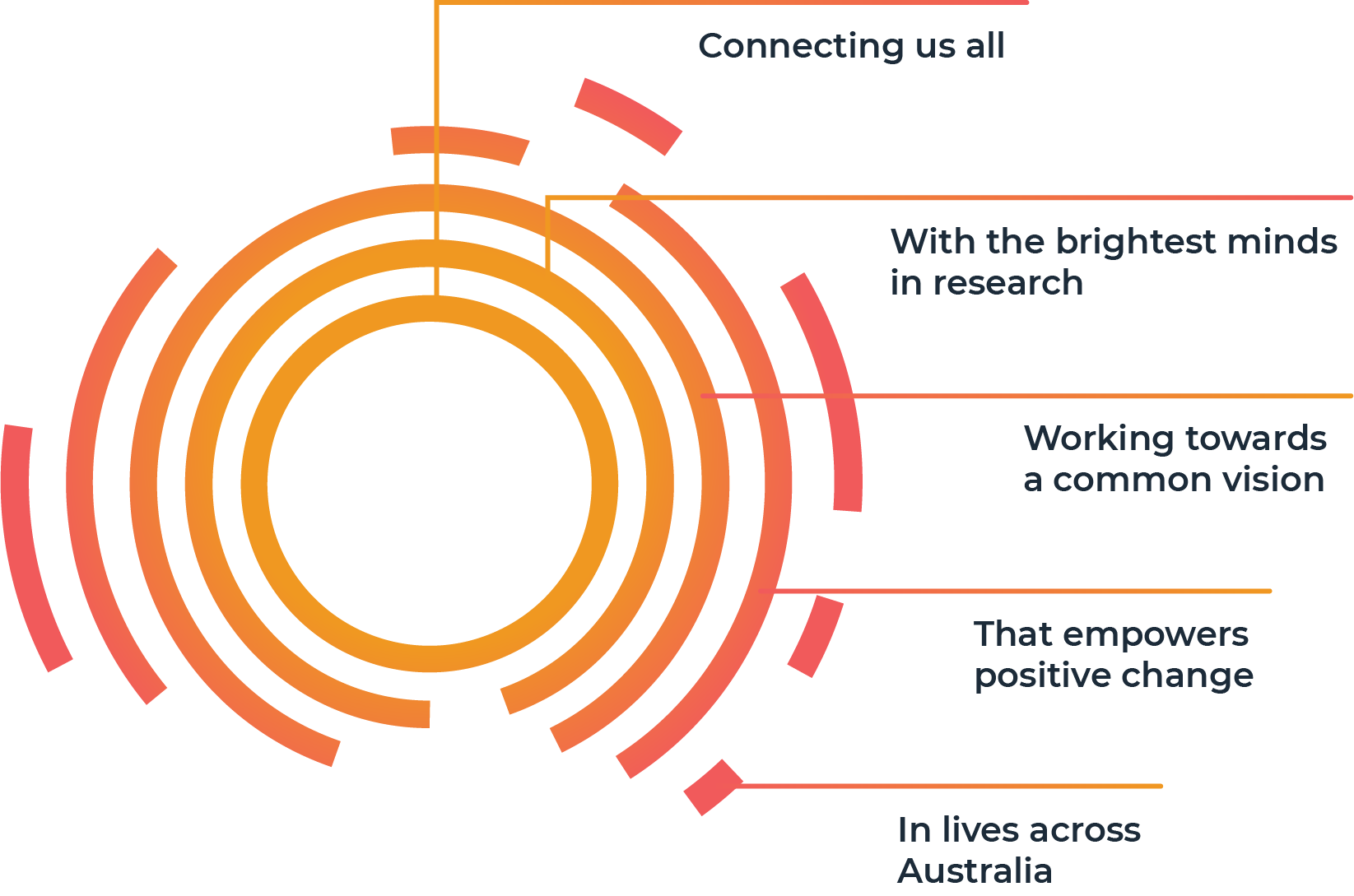 Connecting us all

With the brightest minds in research

Working towards a common vision

That empowers positive change

In lives across Australia